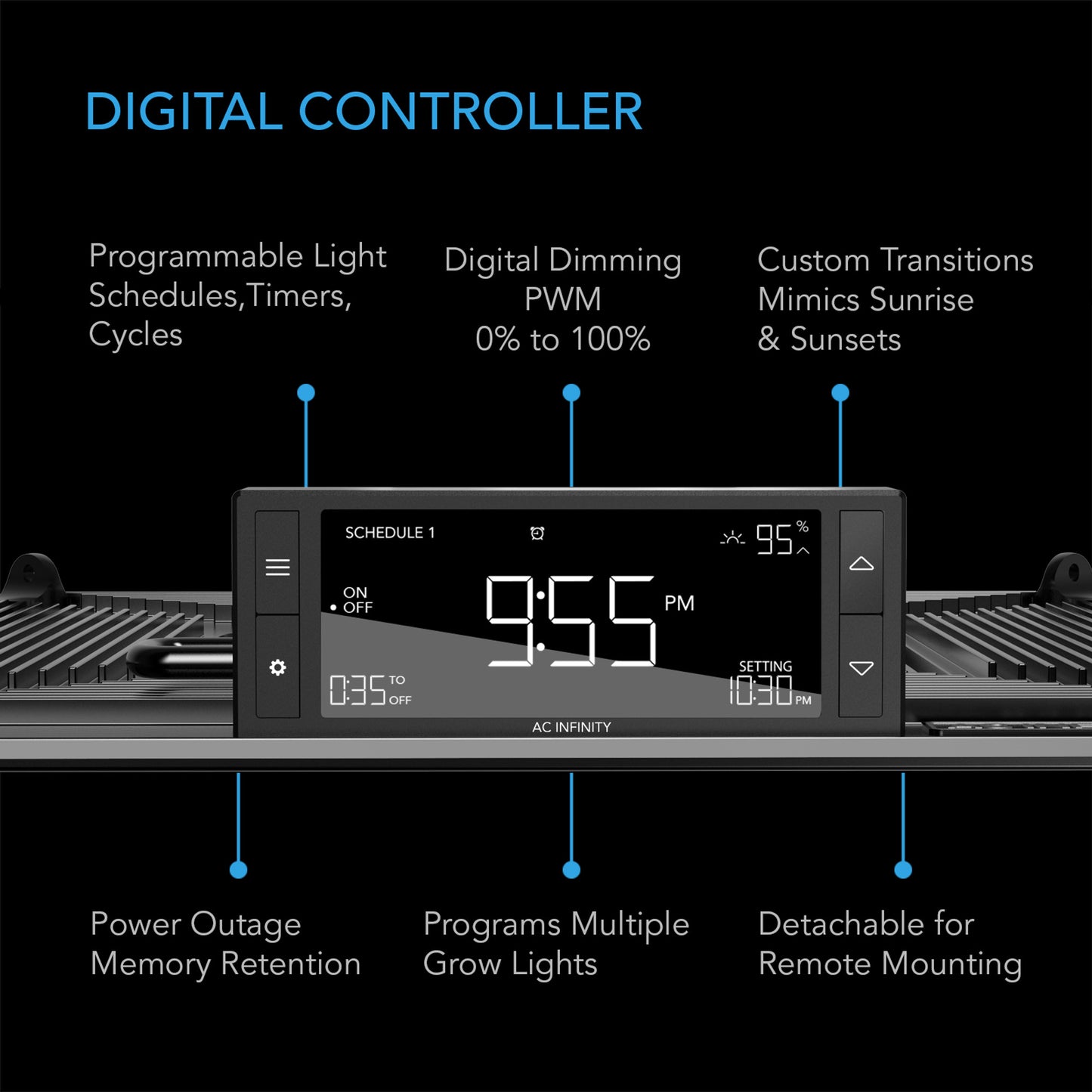 DIGITAL CONTROLLER

Programmable Light Schedules,Timers, Cycles

Digital Dimming PWM 0% to 100%

Custom Transitions Mimics Sunrise & Sunsets

SCHEDULE 1

95 %

ON
OFF

9:55 PM

0:35 TO OFF

SETTING
10:30 PM

AC INFINITY

Power Outage Memory Retention

Programs Multiple Grow Lights

Detachable for Remote Mounting